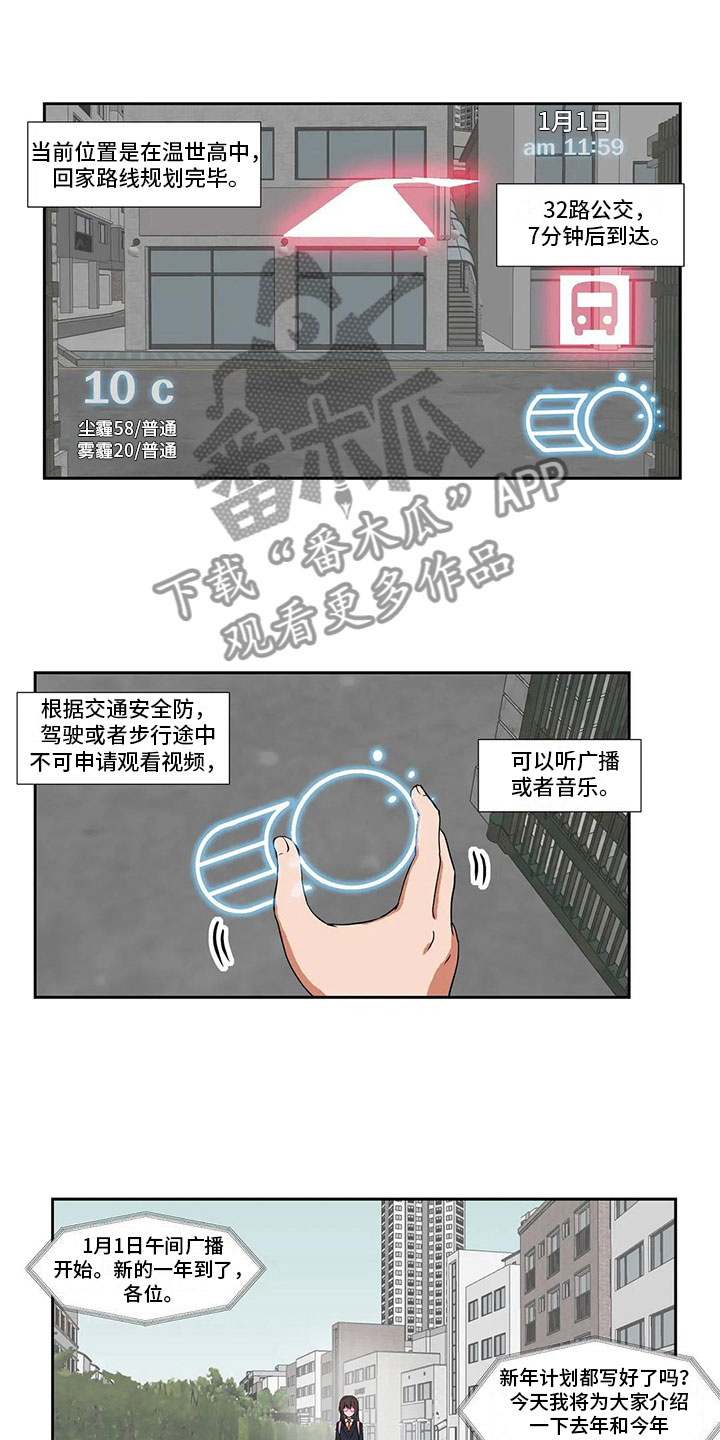 当前位置是在温世高中，回家路线规划完毕。

1月1日
am 11:59

32路公交，7分钟后到达。

10 c
尘霾58/普通
雾霾20/普通

番木瓜
下载“番木瓜”APP
观看更多作品

根据交通安全防，驾驶或者步行途中不可申请观看视频，

可以听广播或者音乐。

1月1日午间广播开始。新的一年到了，各位。

新年计划都写好了吗？今天我将为大家介绍一下去年和今年