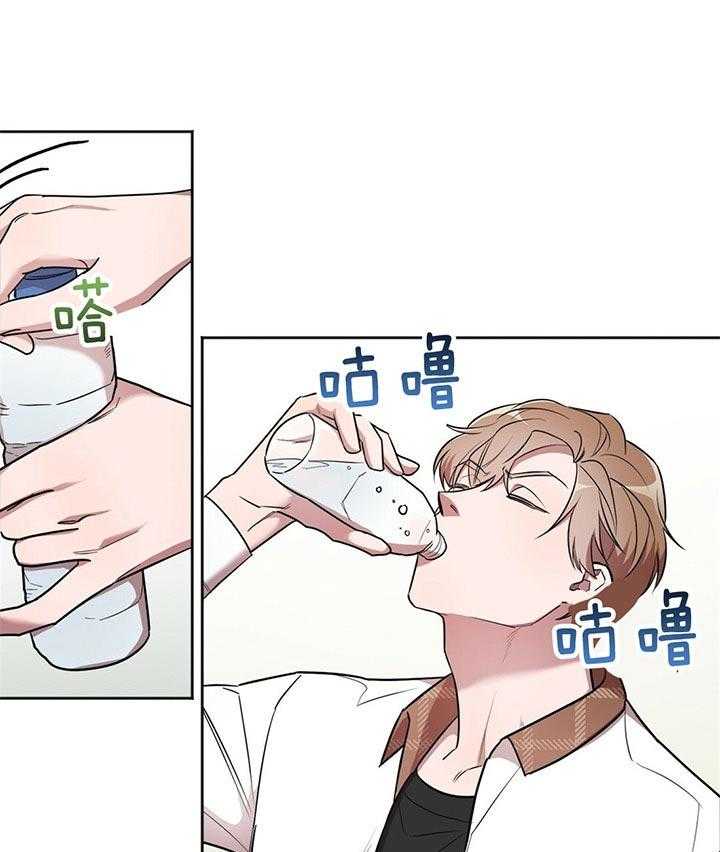 嗒

咕噜

咕噜