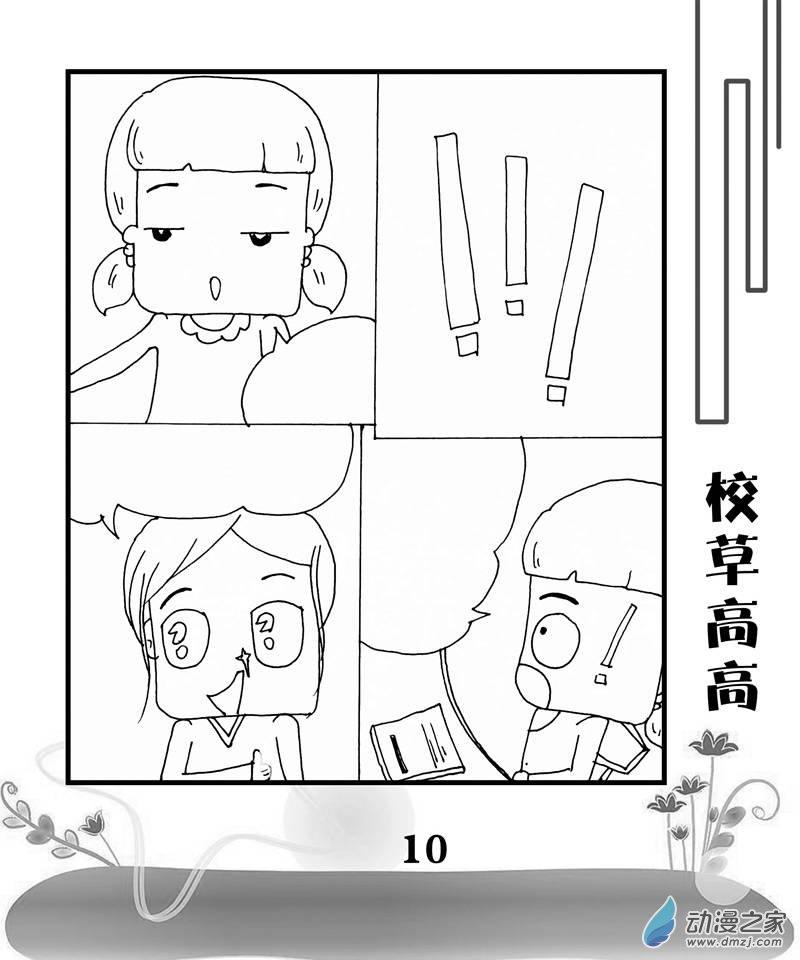 !!!

!

校草高高

10

动漫之家
www.dmzj.com