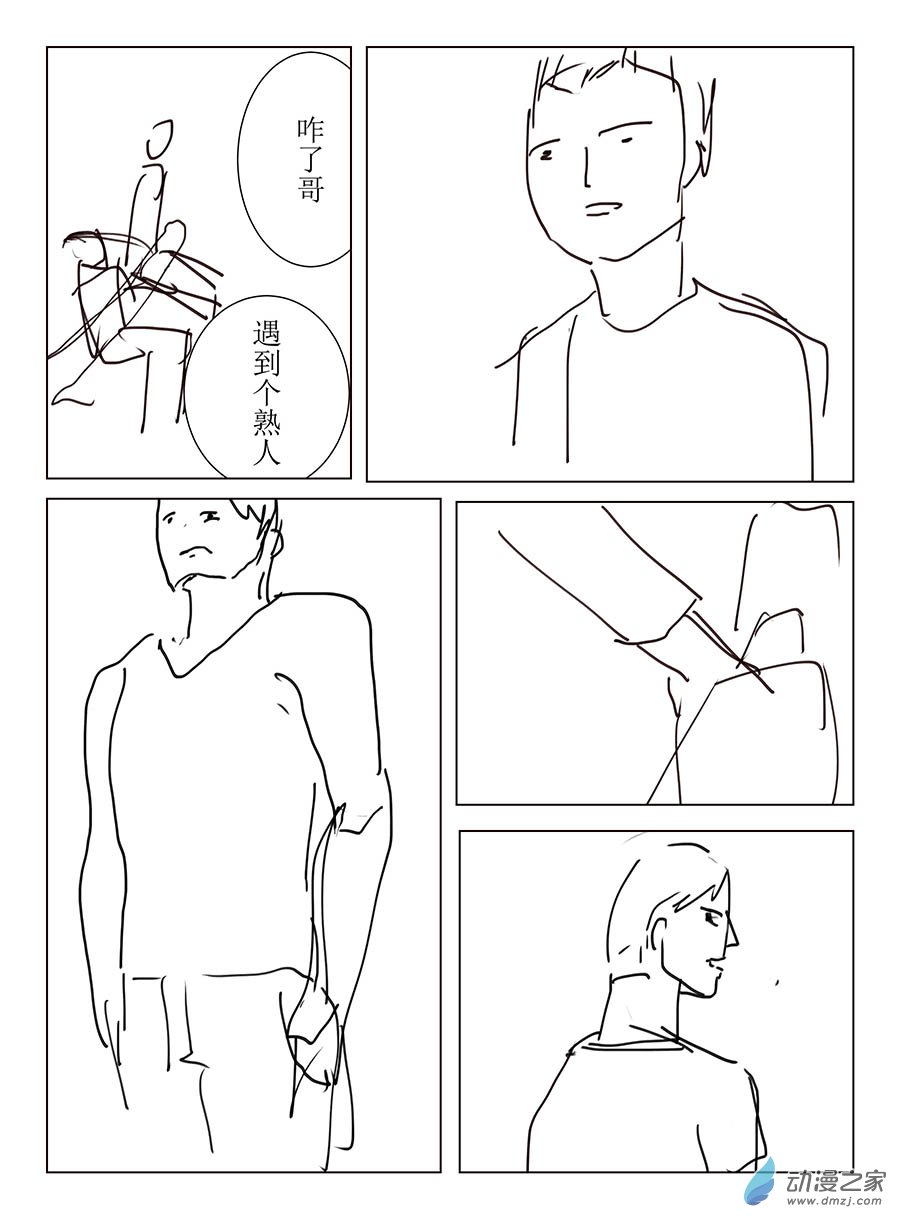 咋了哥

遇到个熟人

动漫之家
www.dmzj.com