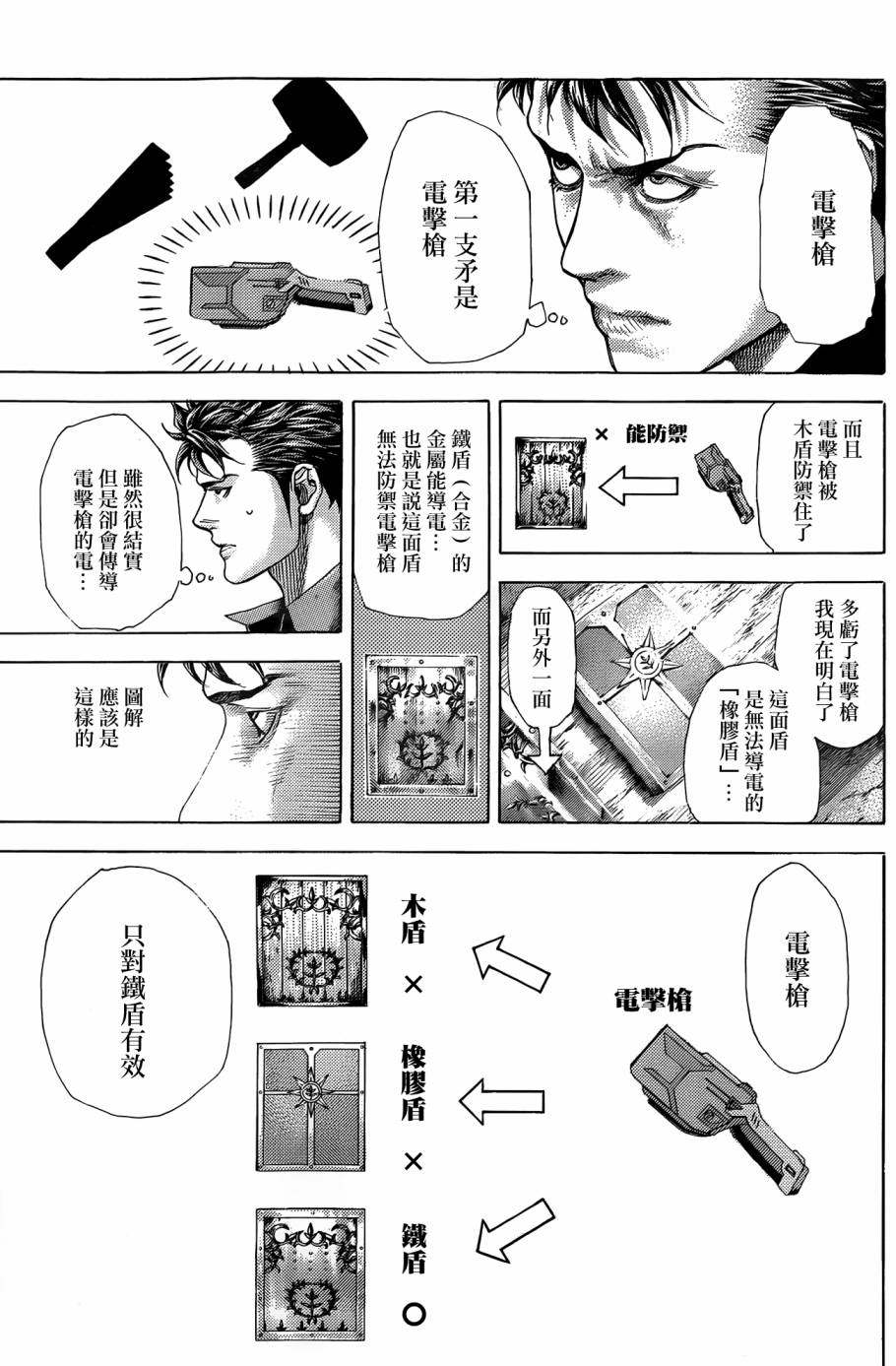 電擊槍

第一支矛是電擊槍

而且電擊槍被木盾防禦住了

× 能防禦

鐵盾（合金）的金屬能導電…也就是說這面盾無法防禦電擊槍

雖然很結實但是卻會傳導電擊槍的電…

多虧了電擊槍我現在明白了

這面盾是無法導電的「橡膠盾」…

而另外一面

圖解應該是這樣的

電擊槍

電擊槍

木盾 ×

橡膠盾 ×

鐵盾 ○

只對鐵盾有效