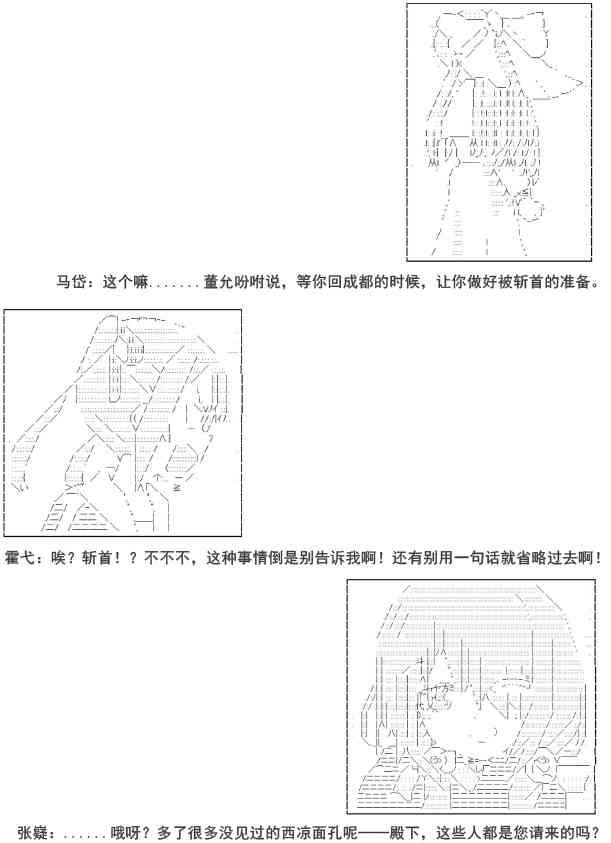 马岱：这个嘛.......董允吩咐说，等你回成都的时候，让你做好被斩首的准备。

霍弋：唉？斩首！？不不不，这种事情倒是别告诉我啊！还有别用一句话就省略过去啊！

张嶷：......哦呀？多了很多没见过的西凉面孔呢——殿下，这些人都是您请来的吗？