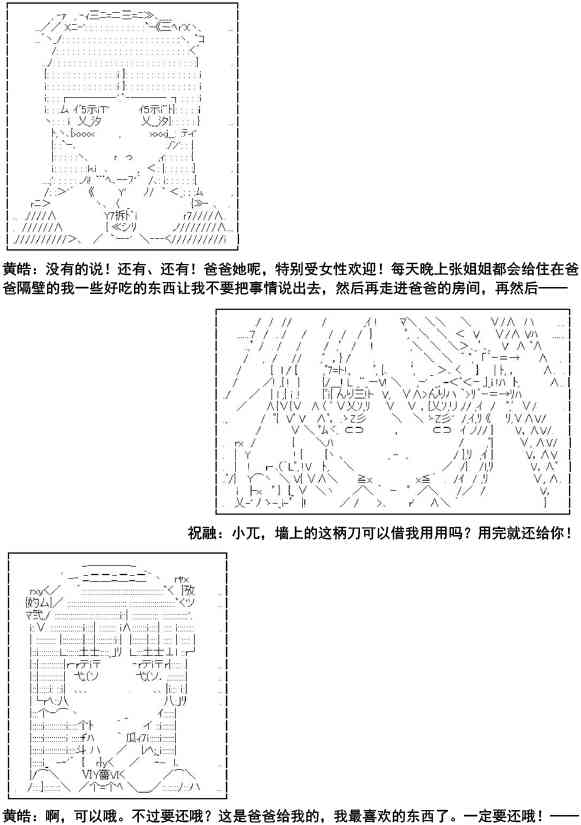 黄皓：没有的说！还有、还有！爸爸她呢，特别受女性欢迎！每天晚上张姐姐都会给住在爸爸隔壁的我一些好吃的东西让我不要把事情说出去，然后再走进爸爸的房间，再然后——

祝融：小兀，墙上的这柄刀可以借我用用吗？用完就还给你！

黄皓：啊，可以哦。不过要还哦？这是爸爸给我的，我最喜欢的东西了。一定要还哦！——