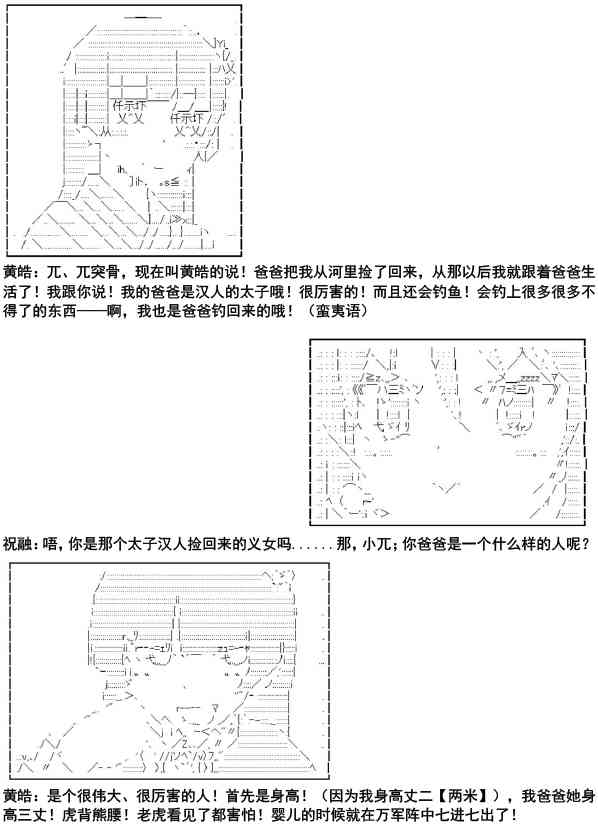 黄皓：兀、兀突骨，现在叫黄皓的说！爸爸把我从河里捡了回来，从那以后我就跟着爸爸生活了！我跟你说！我的爸爸是汉人的太子哦！很厉害的！而且还会钓鱼！会钓上很多很多不得了的东西——啊，我也是爸爸钓回来的哦！（蛮夷语）

祝融：唔，你是那个太子汉人捡回来的义女吗......那，小兀；你爸爸是一个什么样的人呢？

黄皓：是个很伟大、很厉害的人！首先是身高！（因为我身高丈二【两米】），我爸爸她身高三丈！虎背熊腰！老虎看见了都害怕！婴儿的时候就在万军阵中七进七出了！