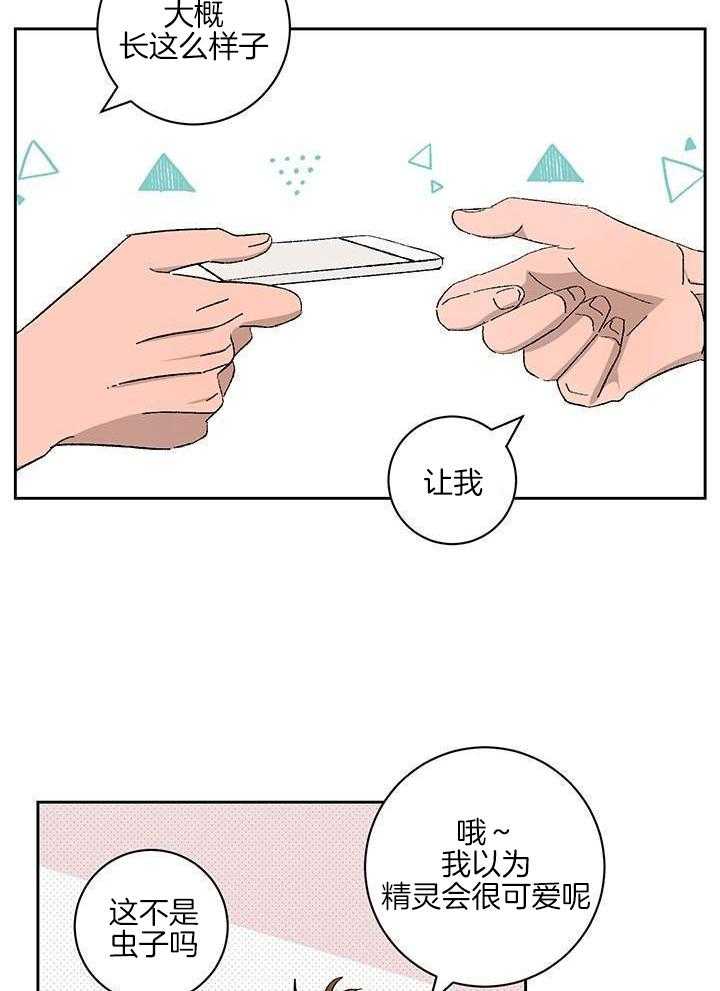 大概
长这么样子

让我

哦~
我以为
精灵会很可爱呢

这不是
虫子吗