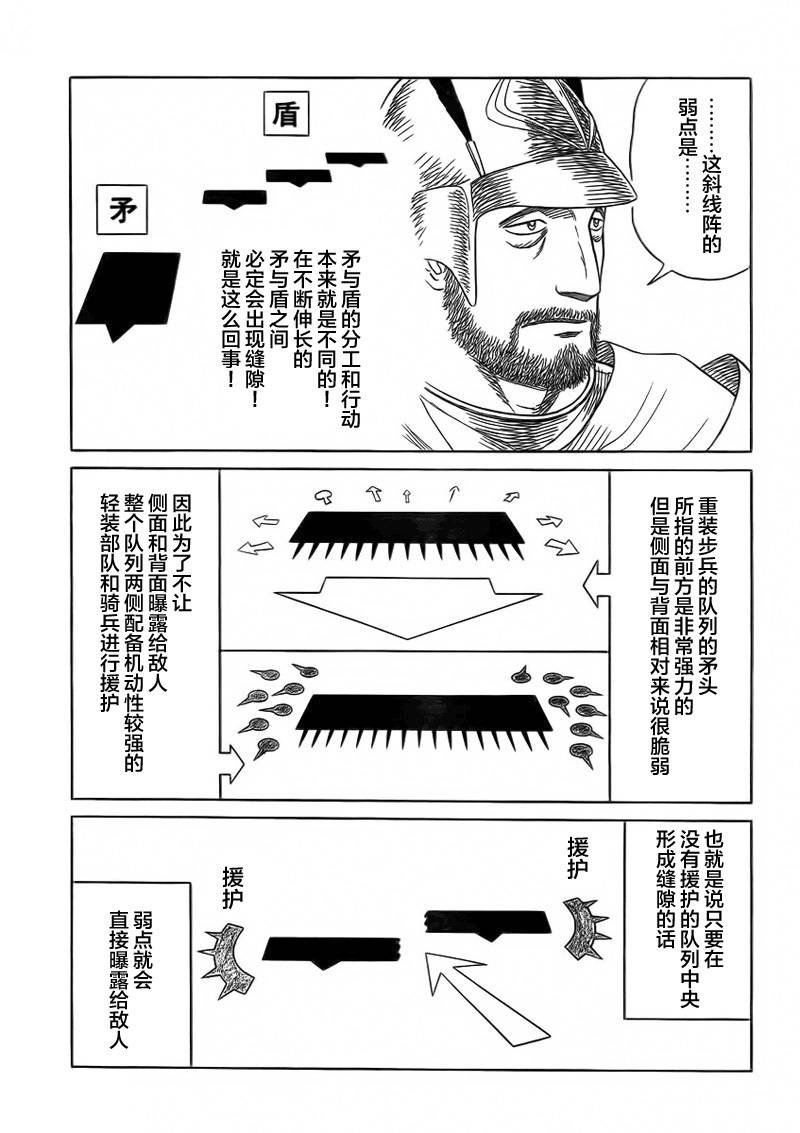 ……这斜线阵的弱点是……

盾

矛

矛与盾的分工和行动本来就是不同的！在不断伸长的矛与盾之间必定会出现缝隙！就是这么回事！

重装步兵的队列的矛头所指的前方是非常强力的但是侧面与背面相对来说很脆弱

因此为了不让侧面和背面曝露给敌人整个队列两侧配备机动性较强的轻装部队和骑兵进行援护

也就是说只要在没有援护的队列中央形成缝隙的话

援护

援护

弱点就会直接曝露给敌人