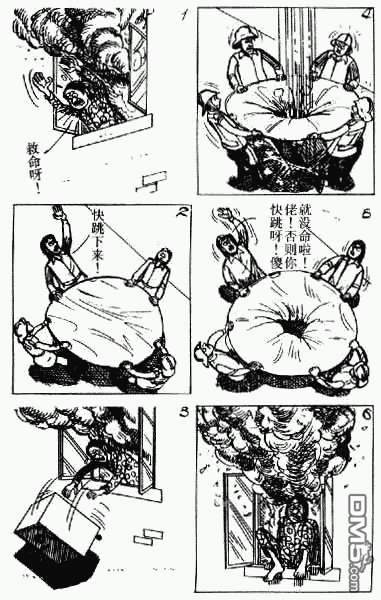 1
救命呀！

4

2
快跳下来！

5
快跳呀！傻佬！否则你就没命啦！

3

6

DM5.com