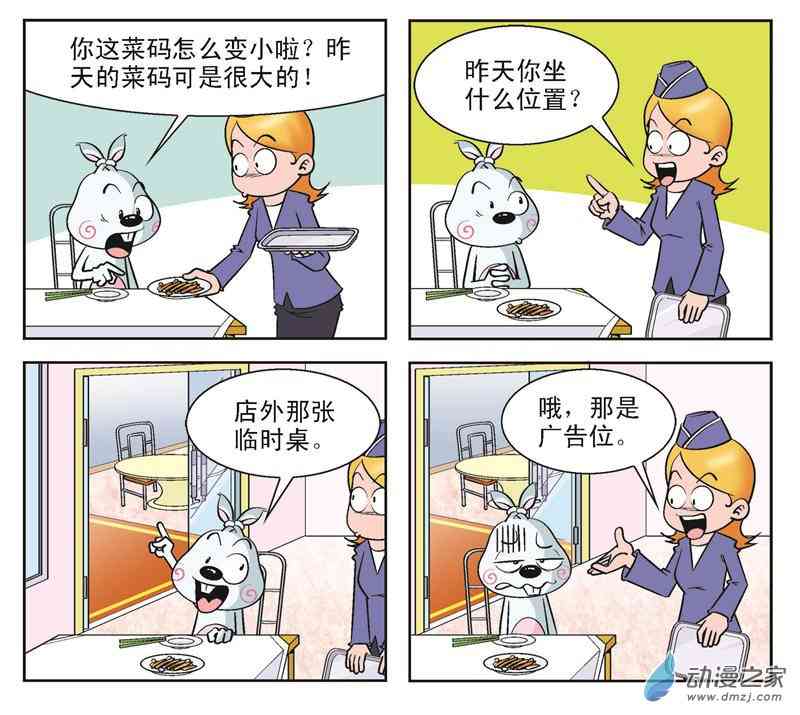 你这菜码怎么变小啦？昨天的菜码可是很大的！

昨天你坐什么位置？

店外那张临时桌。

哦，那是广告位。

动漫之家
www.dmzj.com