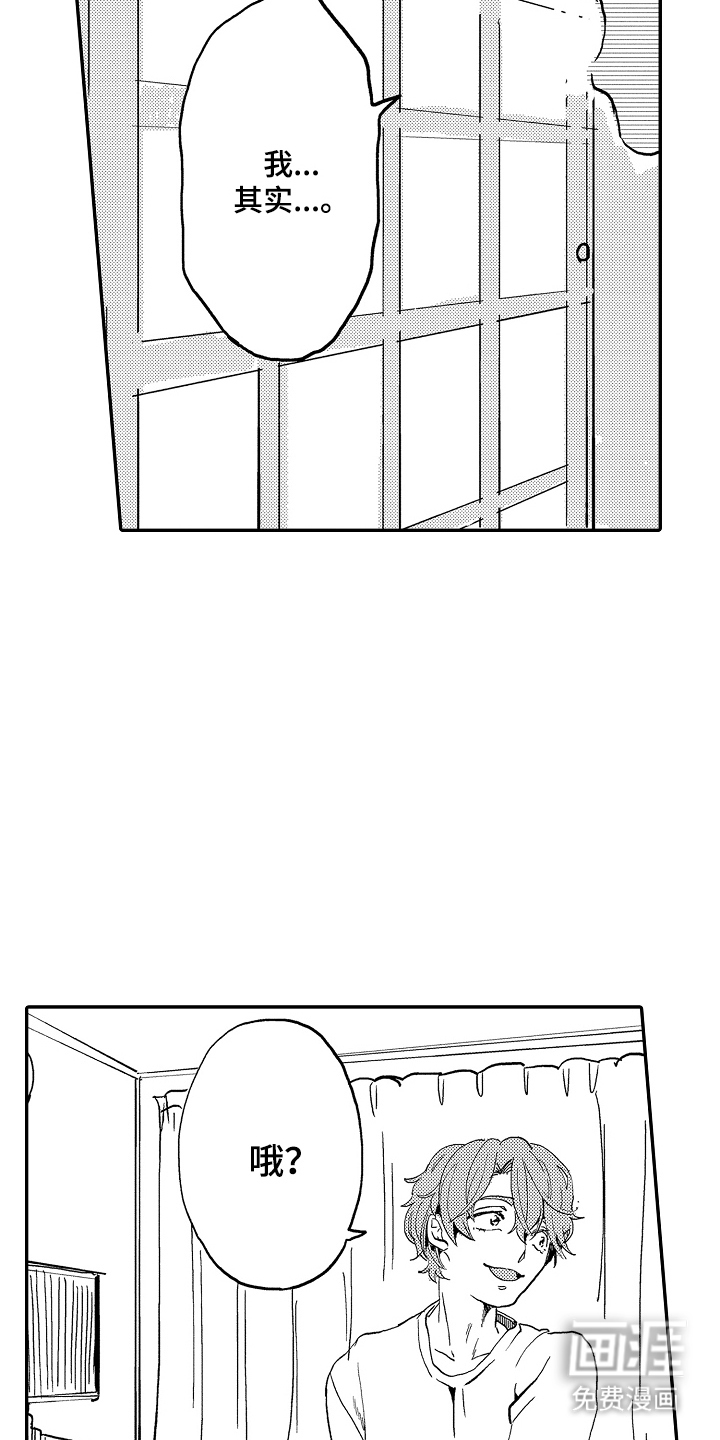 我...
其实...。

哦?

画涯
免费漫画