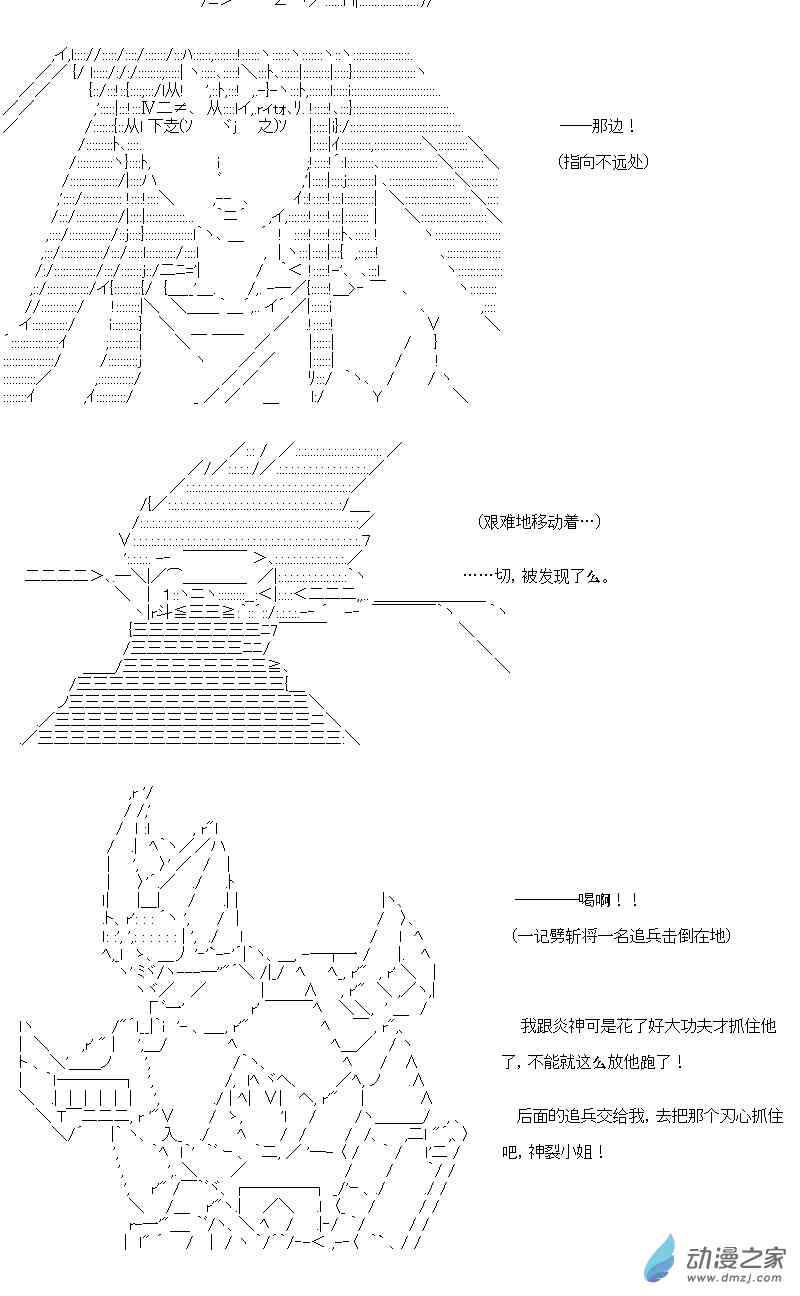 ——那边！
（指向不远处）

（艰难地移动着…）
……切，被发现了么。

————喝啊！！
（一记劈斩将一名追兵击倒在地）

我跟炎神可是花了好大功夫才抓住他了，不能就这么放他跑了！

后面的追兵交给我，去把那个刃心抓住吧，神裂小姐！

动漫之家
www.dmzj.com