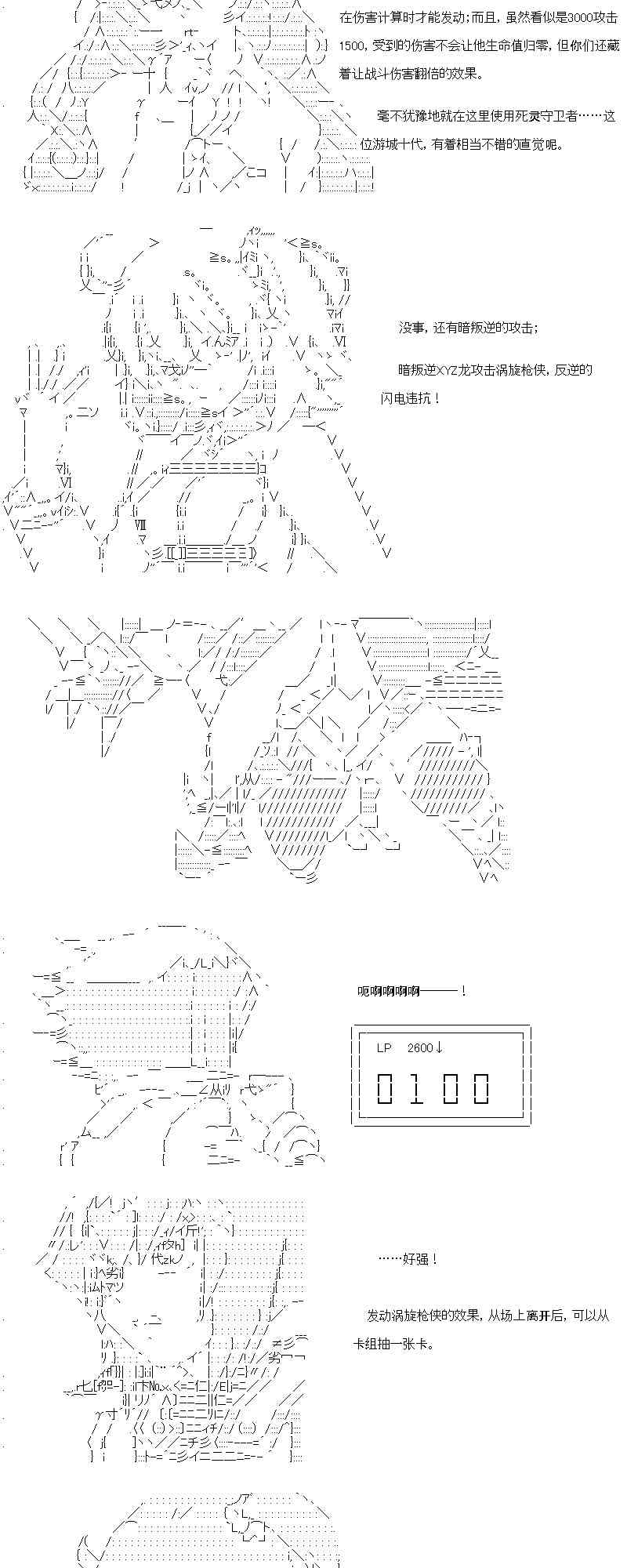 在伤害计算时才能发动；而且，虽然看似是3000攻击1500，受到的伤害不会让他生命值归零，但你们还藏着让战斗伤害翻倍的效果。

毫不犹豫地就在这里使用死灵守卫者……这位游城十代，有着相当不错的直觉呢。

没事，还有暗叛逆的攻击；

暗叛逆XYZ龙攻击涡旋枪侠，反逆的闪电违抗！

呃啊啊啊啊———！

LP 2600↓

0100

……好强！

发动涡旋枪侠的效果，从场上离开后，可以从卡组抽一张卡。