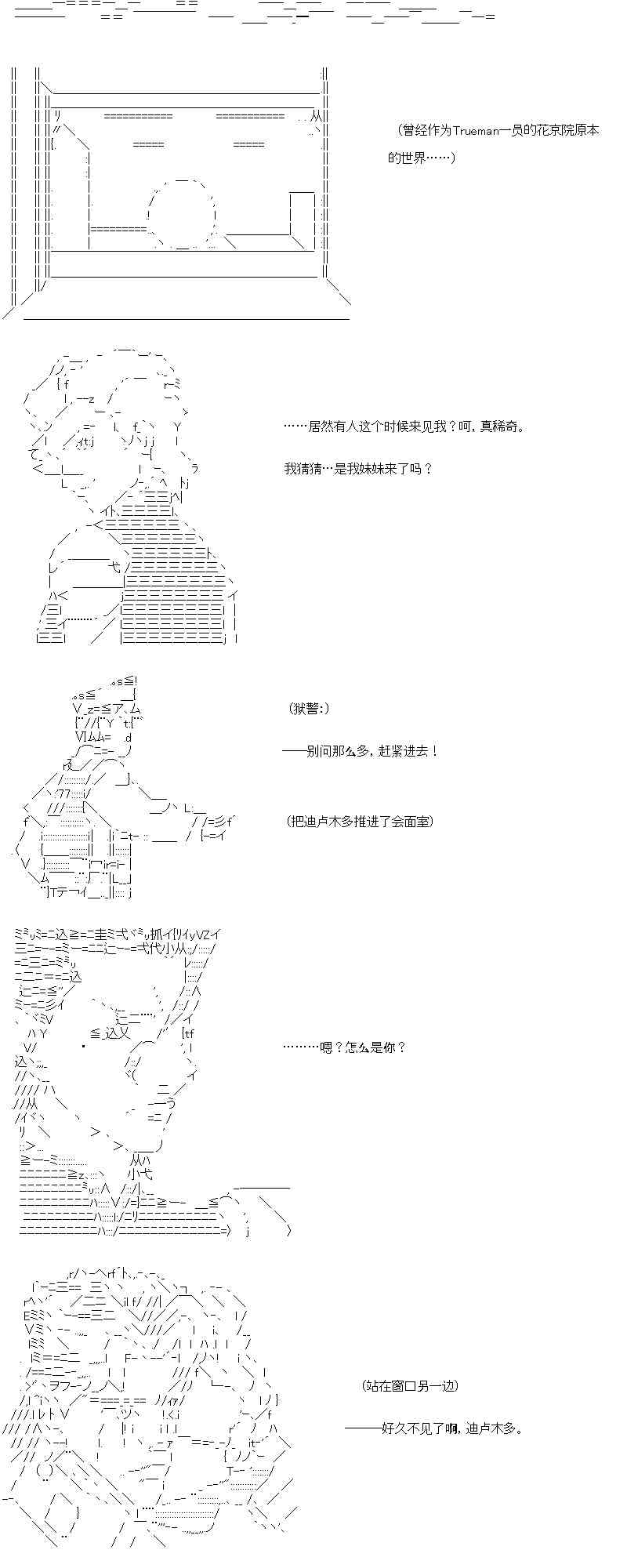 （曾经作为Trueman一员的花京院原本的世界……）

……居然有人这个时候来见我？呵，真稀奇。

我猜猜…是我妹妹来了吗？

（狱警:）

——别问那么多，赶紧进去！

（把迪卢木多推进了会面室）

………嗯？怎么是你？

（站在窗口另一边）

———好久不见了啊，迪卢木多。