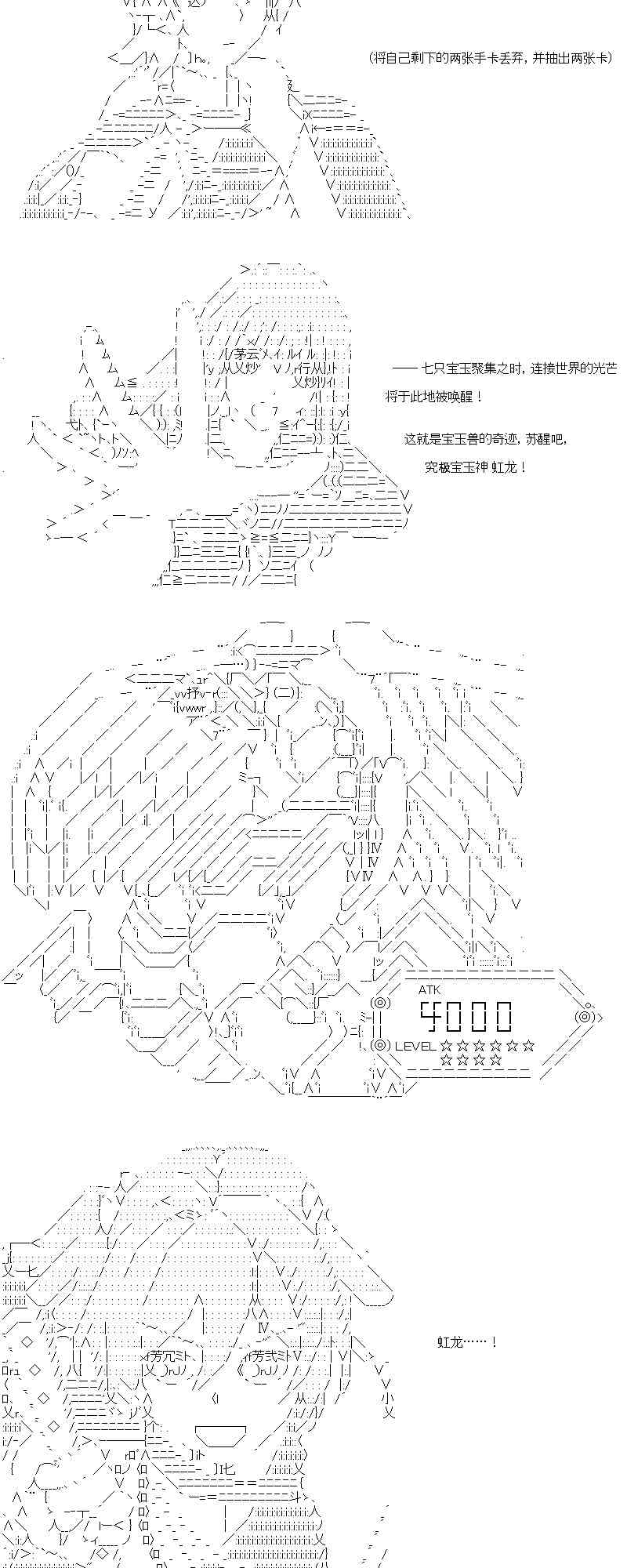 （将自己剩下的两张手卡丢弃，并抽出两张卡）

—— 七只宝玉聚集之时，连接世界的光芒

将于此地被唤醒！

这就是宝玉兽的奇迹，苏醒吧，

究极宝玉神 虹龙！

ATK

4000

LEVEL ☆☆☆☆☆☆
☆☆☆☆

虹龙……！