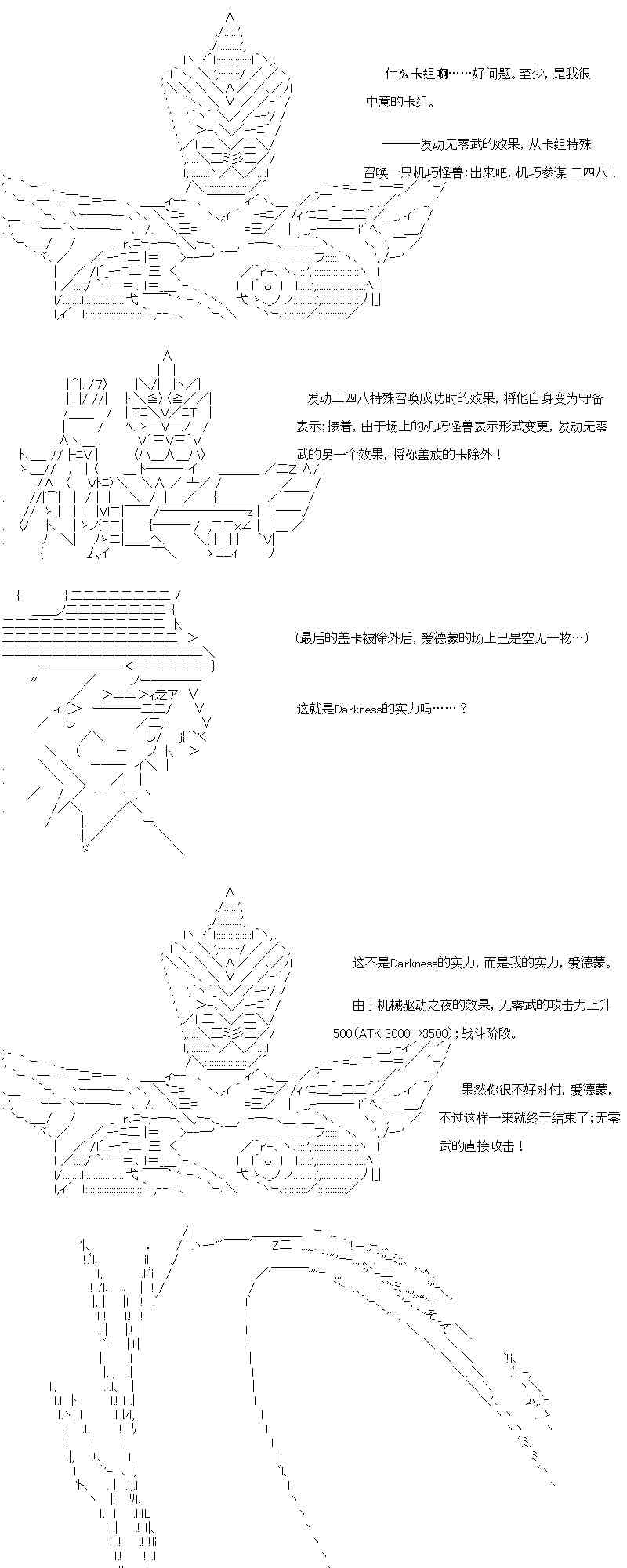 什么卡组啊……好问题。至少，是我很中意的卡组。

———发动无零武的效果，从卡组特殊召唤一只机巧怪兽：出来吧，机巧参谋 二四八！

发动二四八特殊召唤成功时的效果，将他自身变为守备表示；接着，由于场上的机巧怪兽表示形式变更，发动无零武的另一个效果，将你盖放的卡除外！

（最后的盖卡被除外后，爱德蒙的场上已是空无一物…）

这就是Darkness的实力吗……？

这不是Darkness的实力，而是我的实力，爱德蒙。

由于机械驱动之夜的效果，无零武的攻击力上升500（ATK 3000→3500）；战斗阶段。

果然你很不好对付，爱德蒙，不过这样一来就终于结束了；无零武的直接攻击！