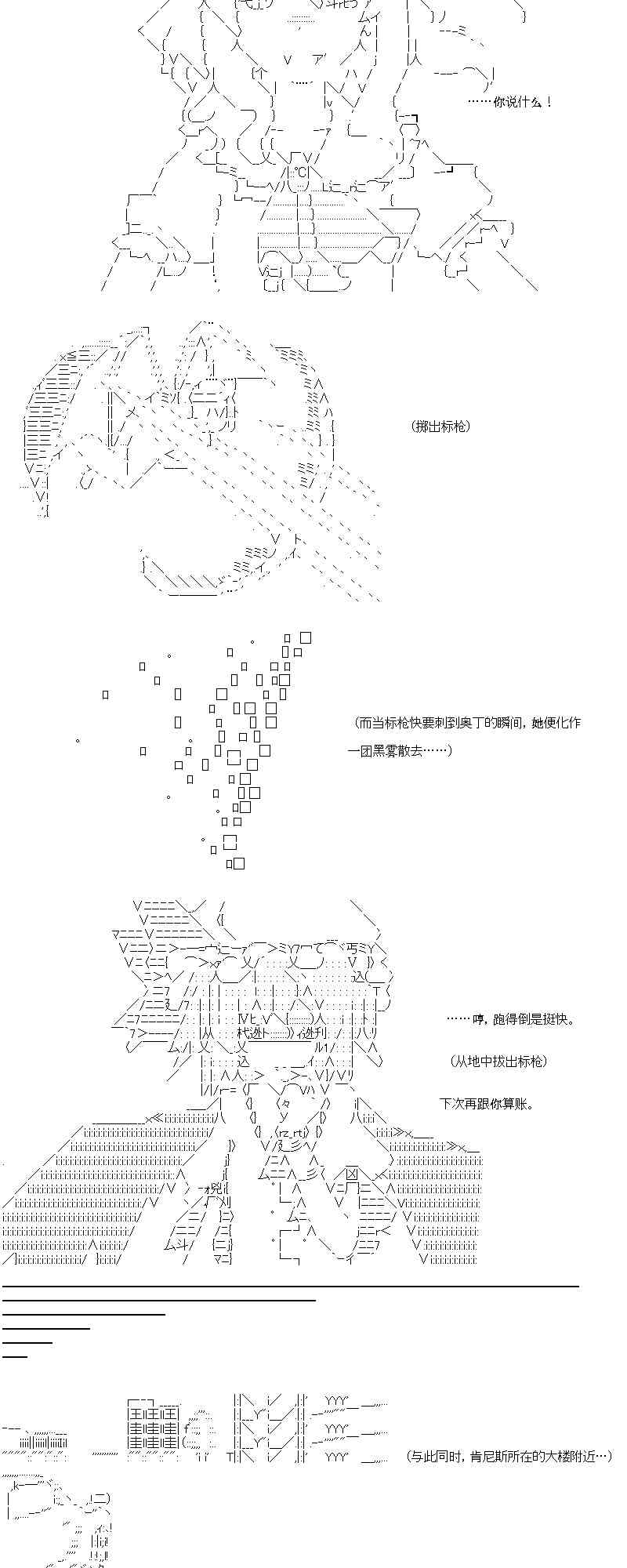 ……你说什么！

（掷出标枪）

（而当标枪快要刺到奥丁的瞬间，她便化作一团黑雾散去……）

……哼，跑得倒是挺快。

（从地中拔出标枪）

下次再跟你算账。

（与此同时，肯尼斯所在的大楼附近…）