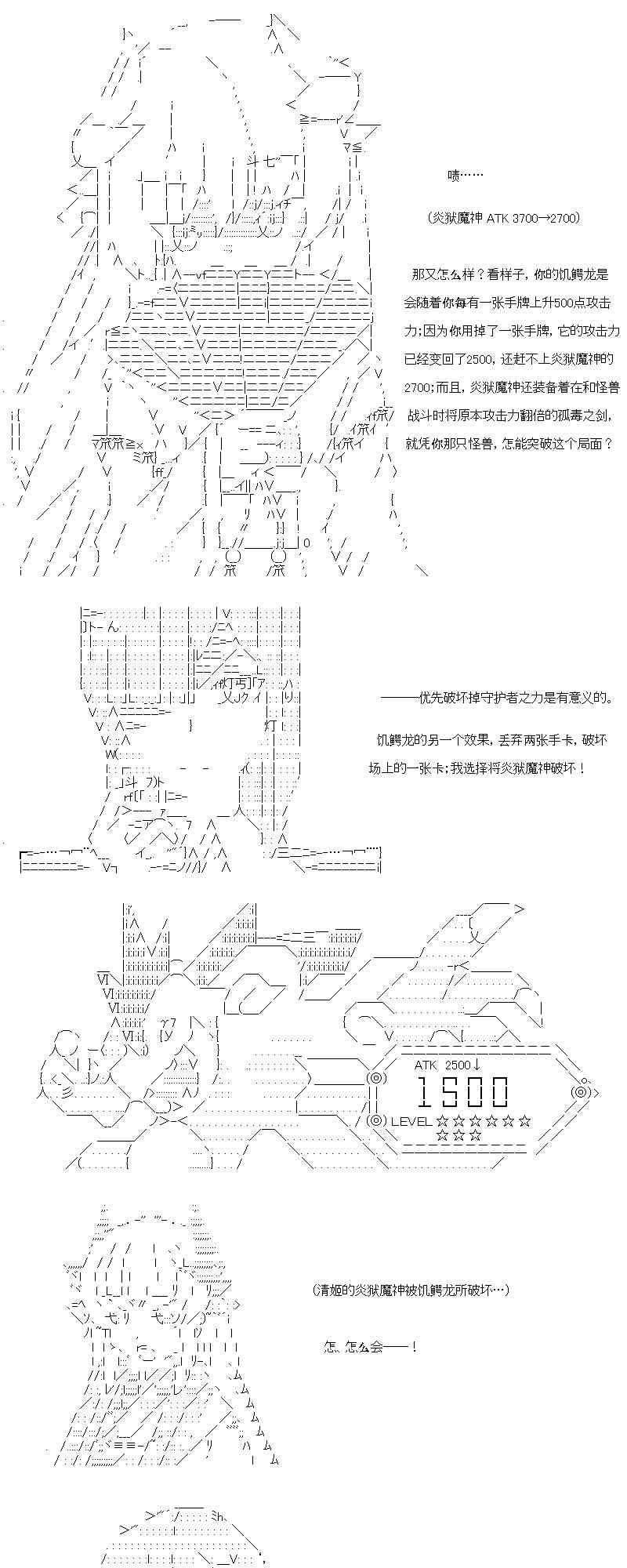 啧……

(炎狱魔神 ATK 3700→2700)

那又怎么样？看样子，你的饥鳄龙是会随着你每有一张手牌上升500点攻击力;因为你用掉了一张手牌，它的攻击力已经变回了2500，还赶不上炎狱魔神的2700;而且，炎狱魔神还装备着在和怪兽战斗时将原本攻击力翻倍的孤毒之剑，就凭你那只怪兽，怎能突破这个局面？

———优先破坏掉守护者之力是有意义的。

饥鳄龙的另一个效果，丢弃两张手卡，破坏场上的一张卡；我选择将炎狱魔神破坏！

ATK 2500↓
1500
LEVEL ☆☆☆☆☆☆☆☆☆

(清姬的炎狱魔神被饥鳄龙所破坏…)

怎、怎么会——！