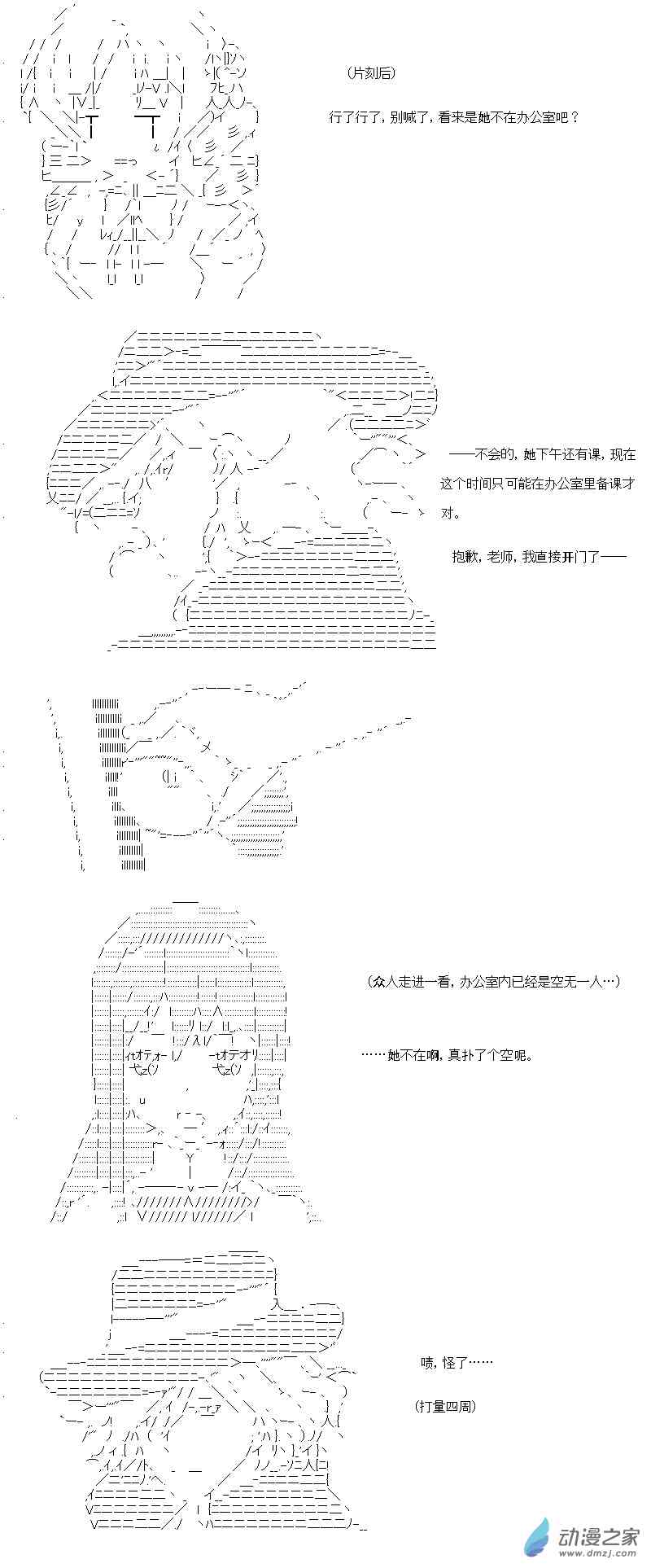 （片刻后）

行了行了，别喊了，看来是她不在办公室吧？

——不会的，她下午还有课，现在这个时间只可能在办公室里备课才对。

抱歉，老师，我直接开门了——

（众人走进一看，办公室内已经是空无一人…）

……她不在啊，真扑了个空呢。

啧，怪了……

（打量四周）

动漫之家
www.dmzj.com