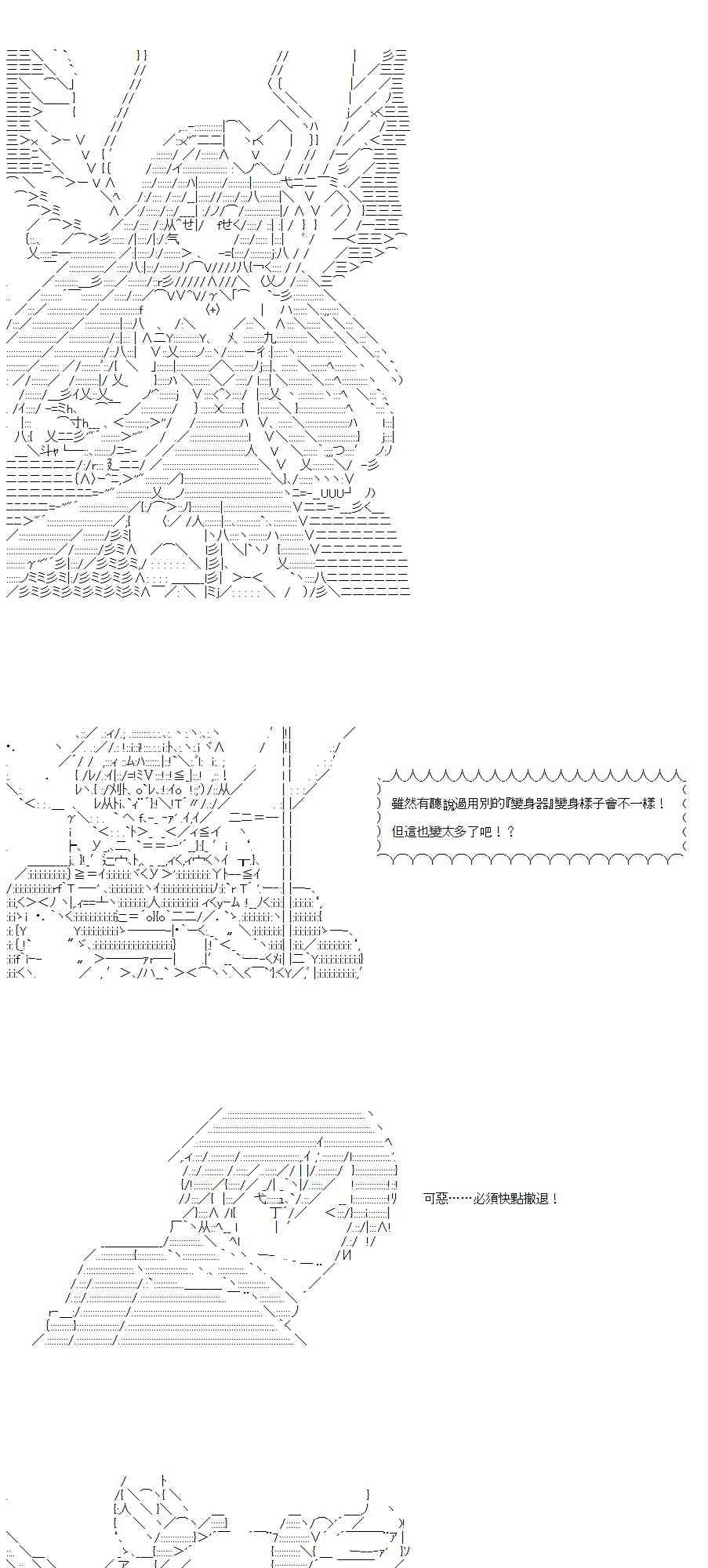 雖然有聽說過用別的『變身器』變身樣子會不一樣！
但這也變太多了吧！？

可惡……必須快點撤退！