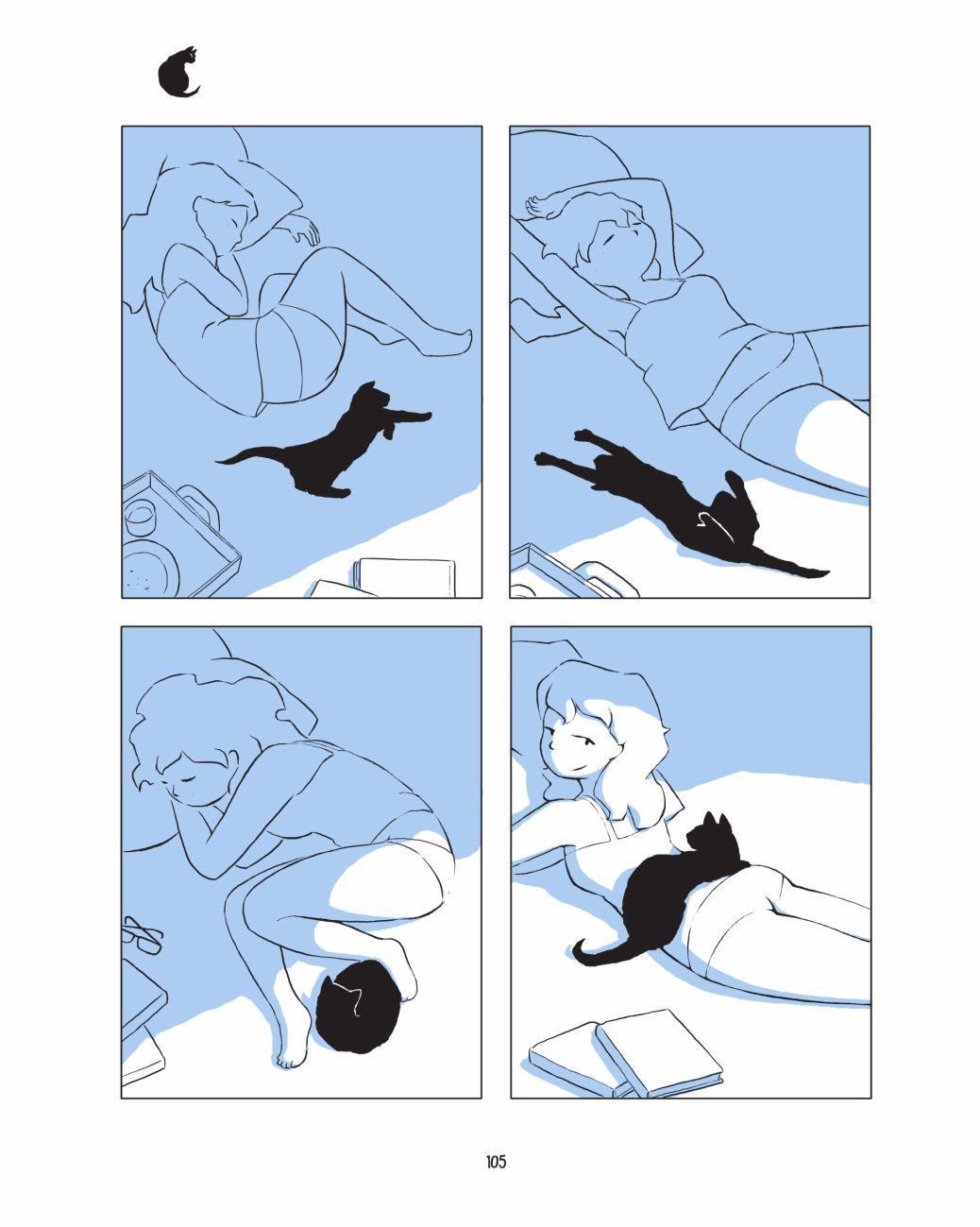 105