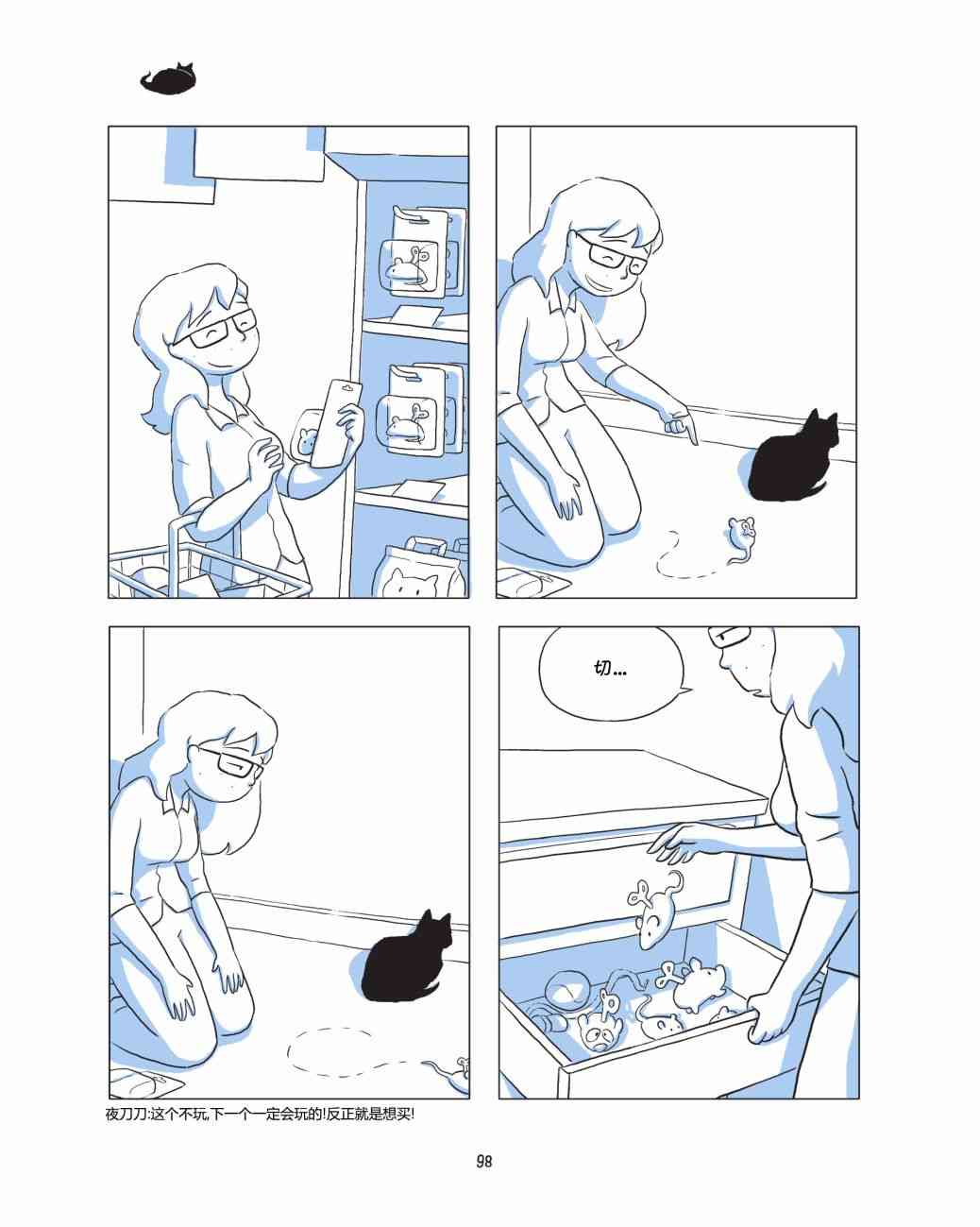 切...

夜刀刀:这个不玩,下一个一定会玩的!反正就是想买!

98