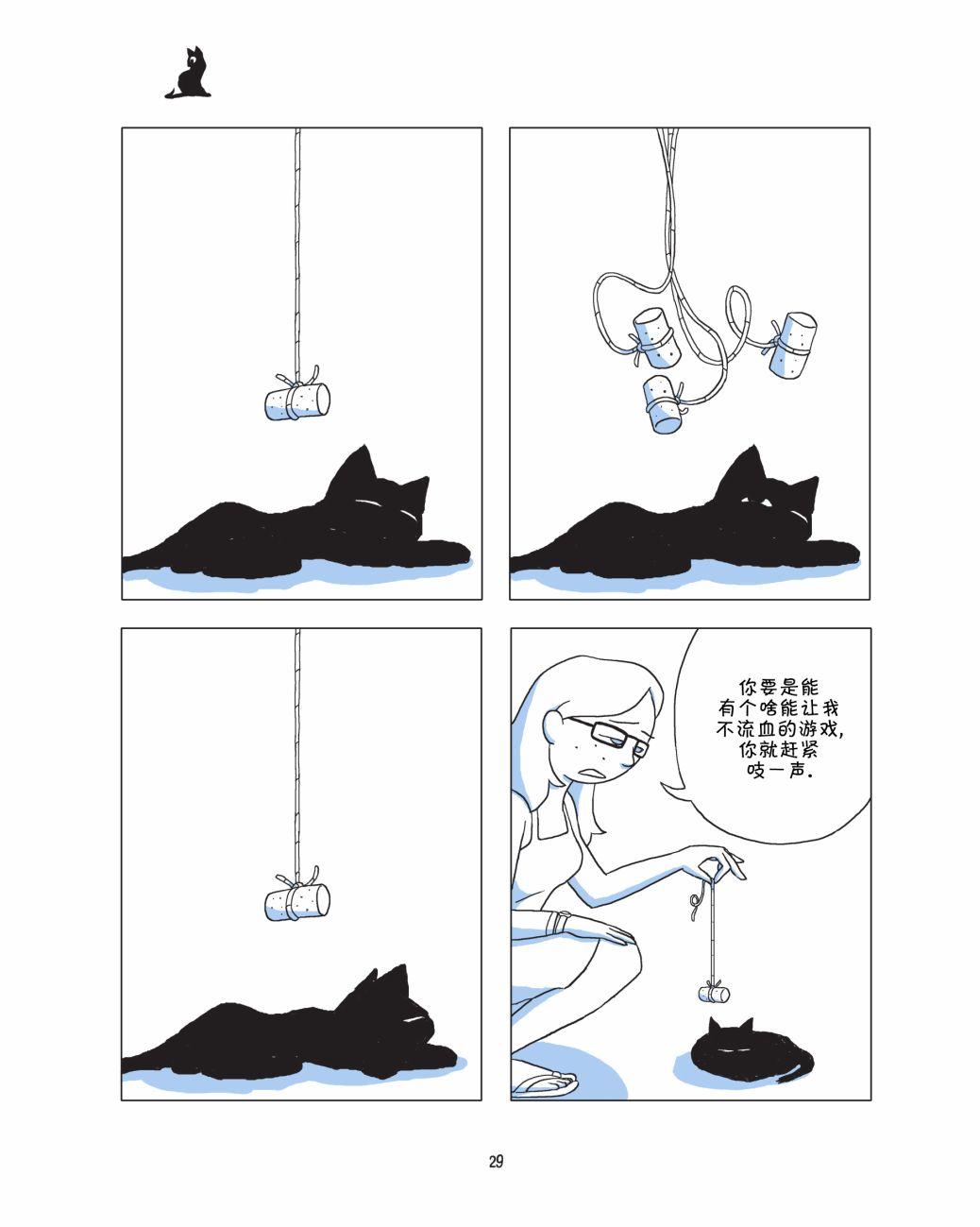 你要是能有个啥能让我不流血的游戏，你就赶紧吱一声.

29