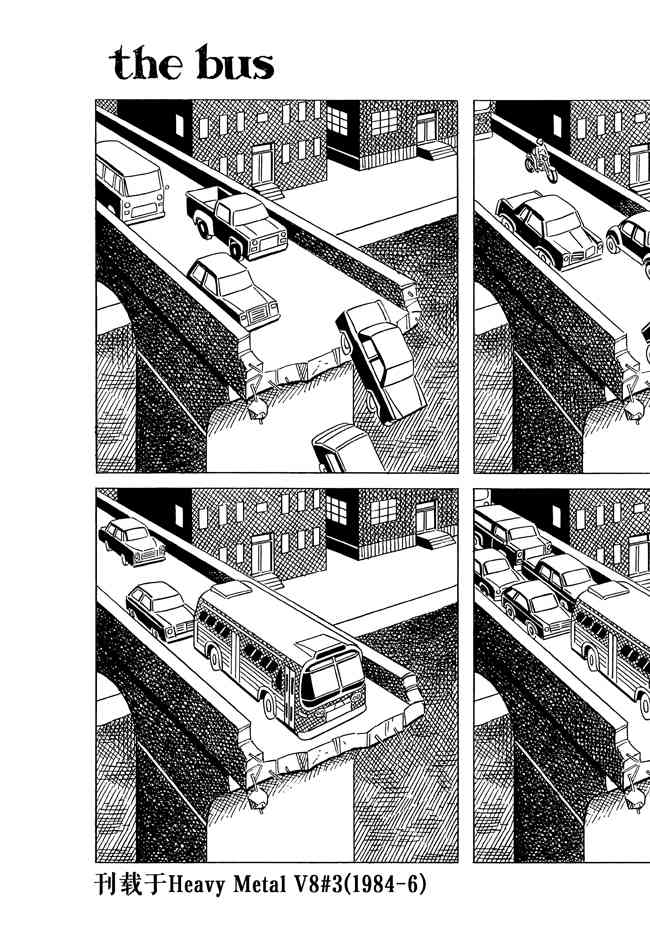 the bus

刊载于Heavy Metal V8#3(1984-6)