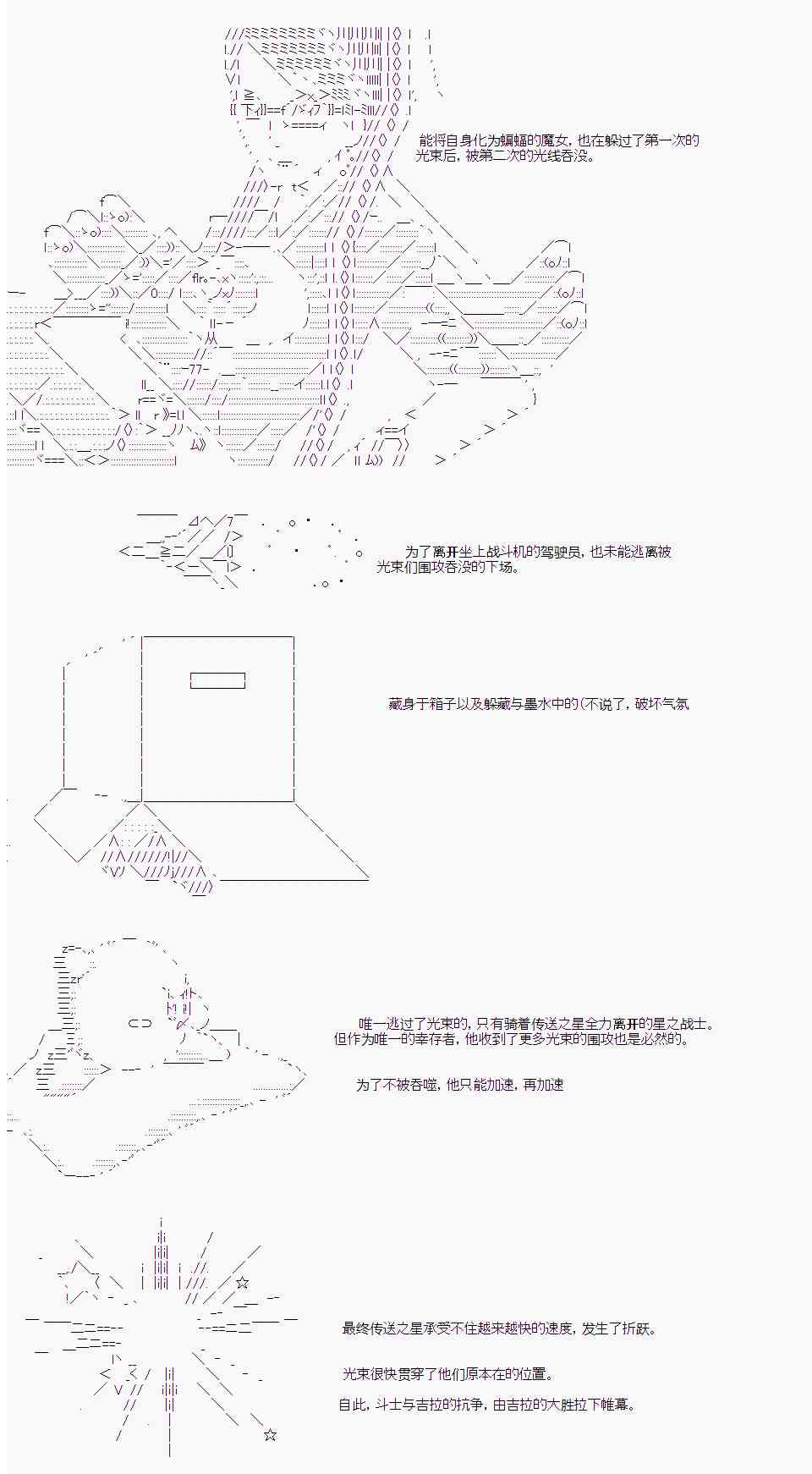 能将自身化为蝙蝠的魔女，也在躲过了第一次的光束后，被第二次的光线吞没。

为了离开坐上战斗机的驾驶员，也未能逃离被光束们围攻吞没的下场。

藏身于箱子以及躲藏与墨水中的(不说了，破坏气氛

唯一逃过了光束的，只有骑着传送之星全力离开的星之战士。
但作为唯一的幸存者，他收到了更多光束的围攻也是必然的。

为了不被吞噬，他只能加速，再加速

最终传送之星承受不住越来越快的速度，发生了折跃。

光束很快贯穿了他们原本在的位置。

自此，斗士与吉拉的抗争，由吉拉的大胜拉下帷幕。