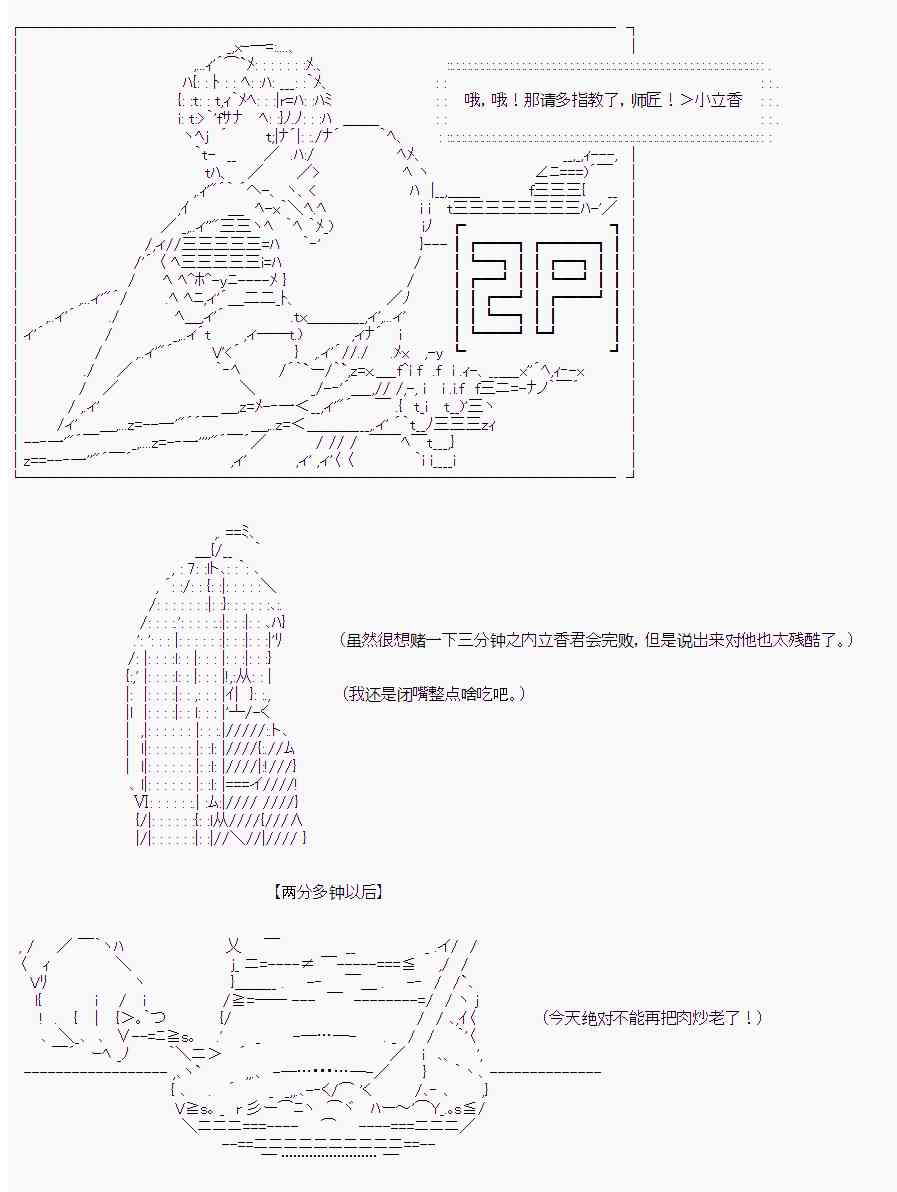 哦，哦！那请多指教了，师匠！＞小立香

2P

（虽然很想赌一下三分钟之内立香君会完败，但是说出来对他也太残酷了。）

（我还是闭嘴整点啥吃吧。）

【两分多钟以后】

（今天绝对不能再把肉炒老了！）